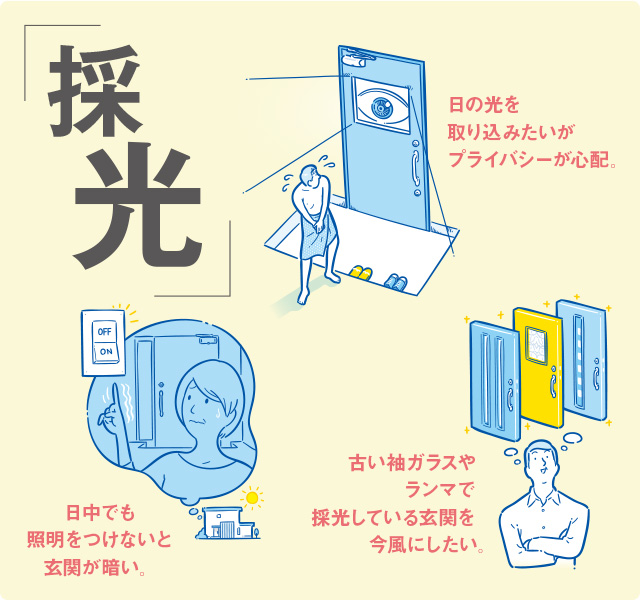 「採光」

日の光を
取り込みたいが
プライバシーが心配。

OFF
ON

日中でも
照明をつけないと
玄関が暗い。

古い袖ガラスや
ランマで
採光している玄関を
今風にしたい。