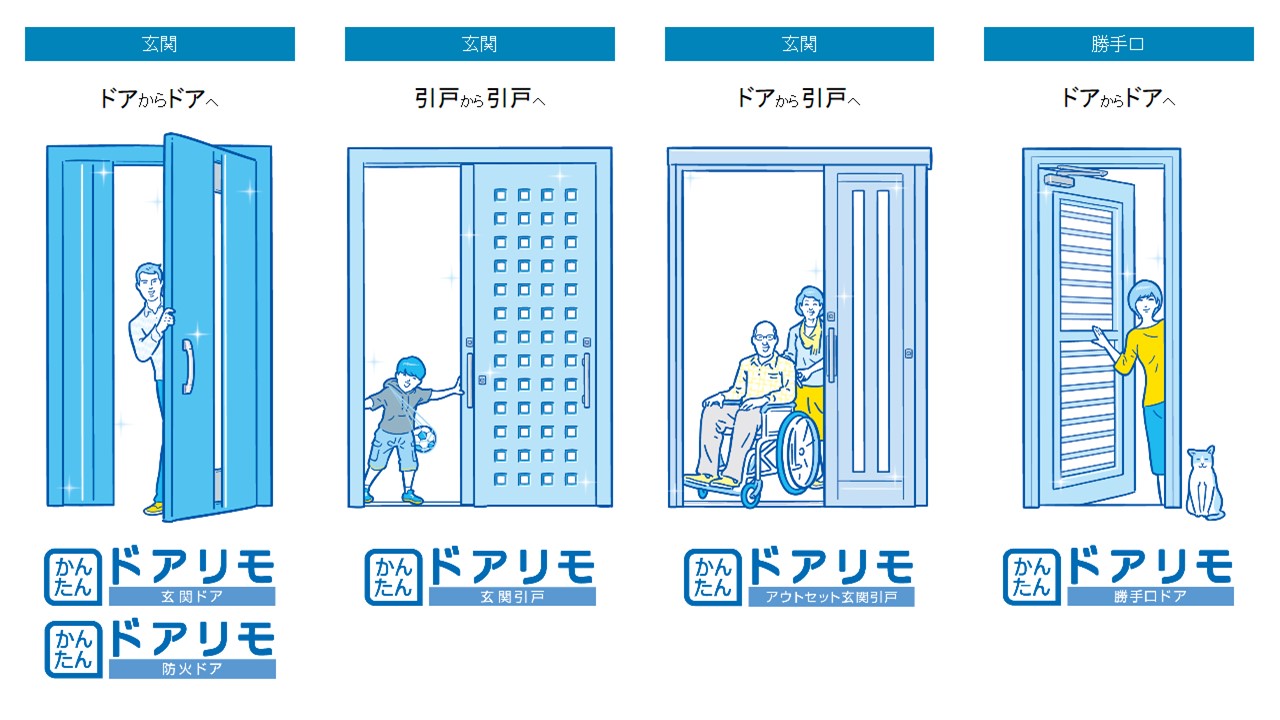 玄関

ドアからドアへ

かんたん ドアリモ 玄関ドア

かんたん ドアリモ 防火ドア

玄関

引戸から引戸へ

かんたん ドアリモ 玄関引戸

玄関

ドアから引戸へ

かんたん ドアリモ アウトセット玄関引戸

勝手口

ドアからドアへ

かんたん ドアリモ 勝手口ドア