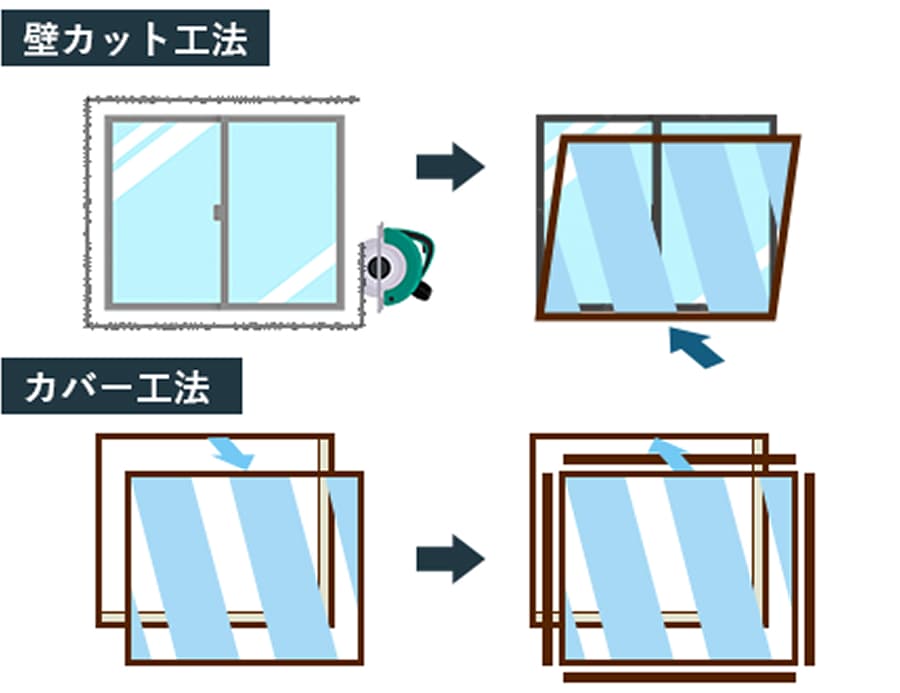 壁カット工法

カバー工法